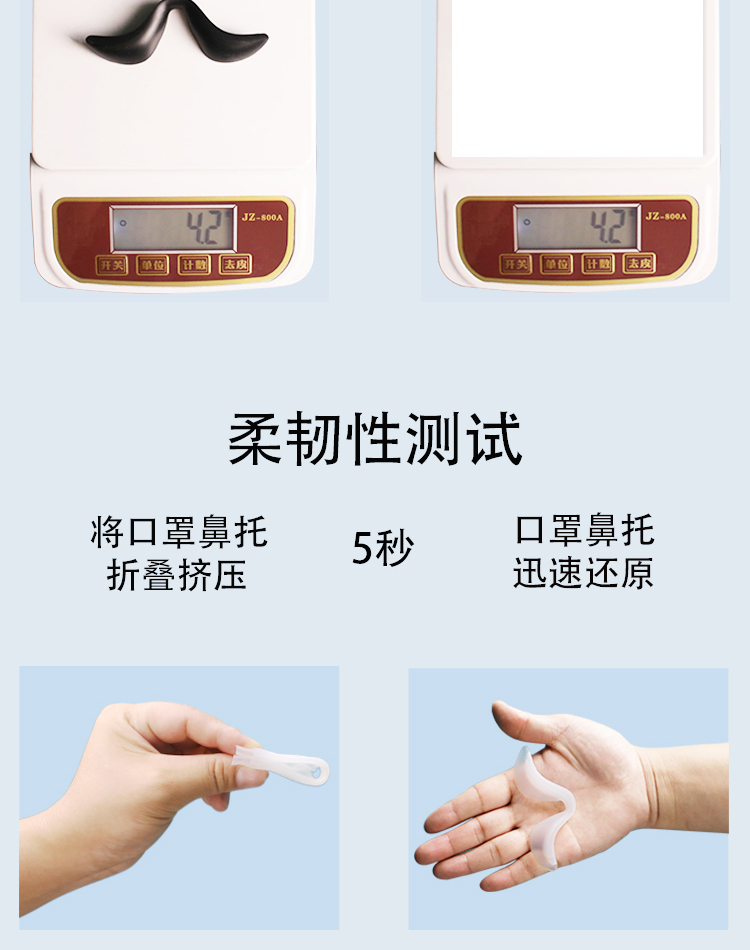 4.2

JZ-800A

开关 单位 计数 去皮

4.2

JZ-800A

开关 单位 计数 去皮

柔韧性测试

将口罩鼻托
折叠挤压

5秒

口罩鼻托
迅速还原