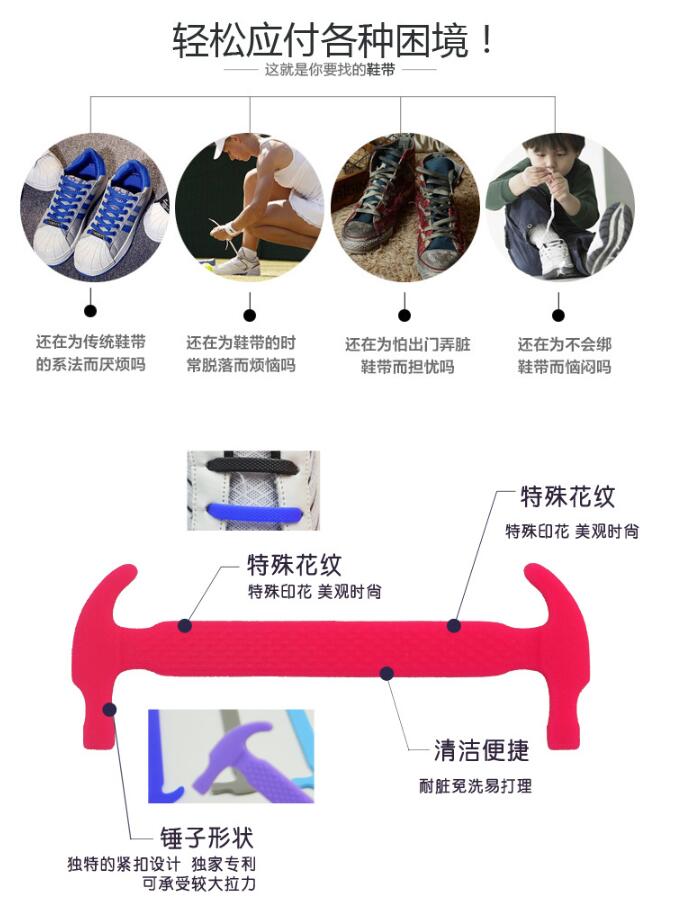 轻松应付各种困境！

这就是你要找的鞋带

还在为传统鞋带的系法而厌烦吗

还在为鞋带的时常脱落而烦恼吗

还在为怕出门弄脏鞋带而担忧吗

还在为不会绑鞋带而恼闷吗

特殊花纹
特殊印花 美观时尚

特殊花纹
特殊印花 美观时尚

清洁便捷
耐脏免洗易打理

锤子形状
独特的紧扣设计 独家专利
可承受较大拉力