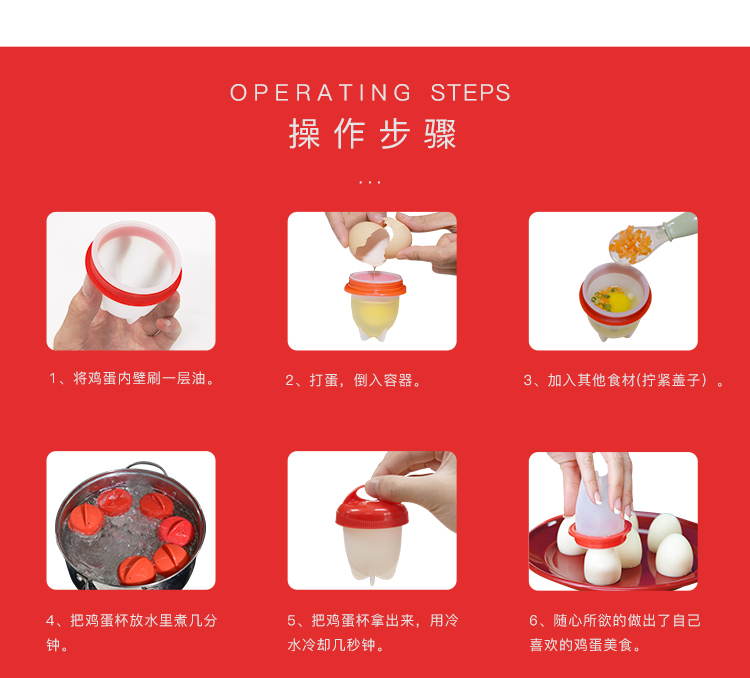 OPERATING STEPS

操作步骤

...

1、将鸡蛋内壁刷一层油。

2、打蛋，倒入容器。

3、加入其他食材(拧紧盖子）。

4、把鸡蛋杯放水里煮几分钟。

5、把鸡蛋杯拿出来，用冷水冷却几秒钟。

6、随心所欲的做出了自己喜欢的鸡蛋美食。