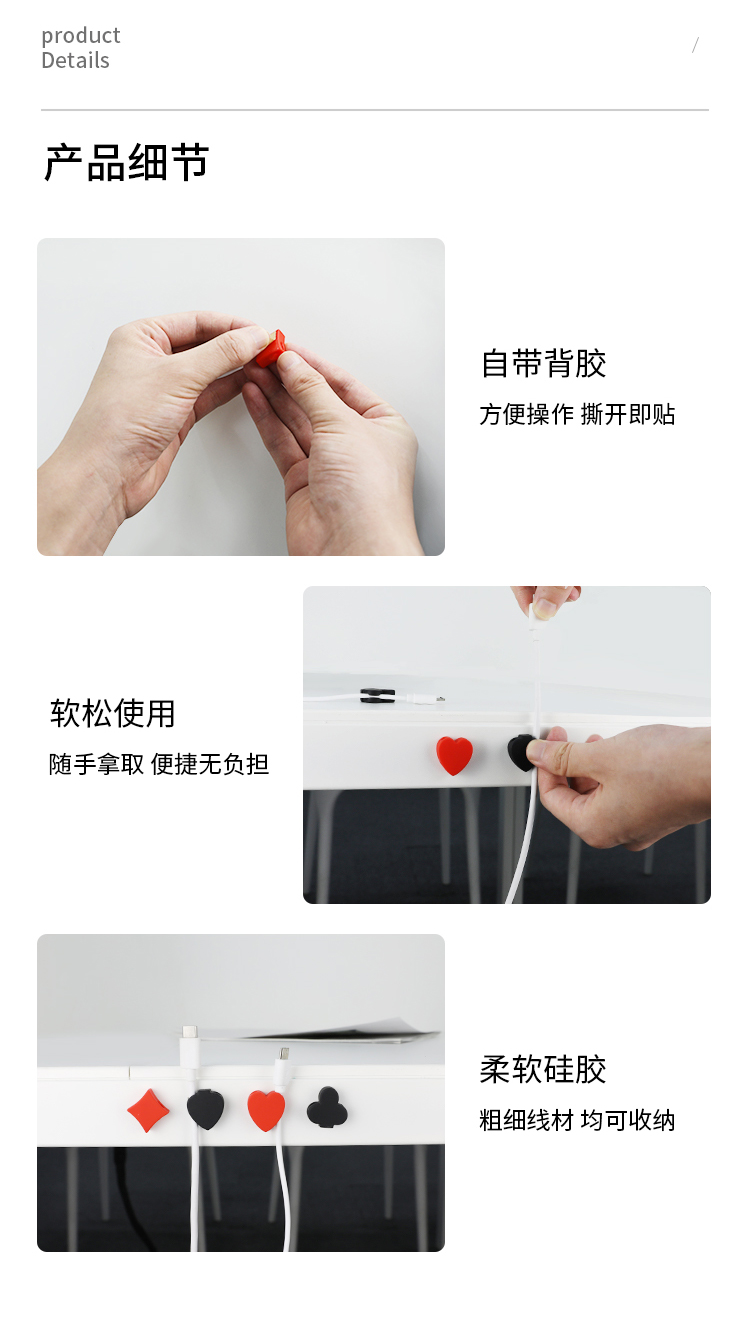 product
Details

/

产品细节

自带背胶
方便操作 撕开即贴

软松使用
随手拿取 便捷无负担

柔软硅胶
粗细线材 均可收纳