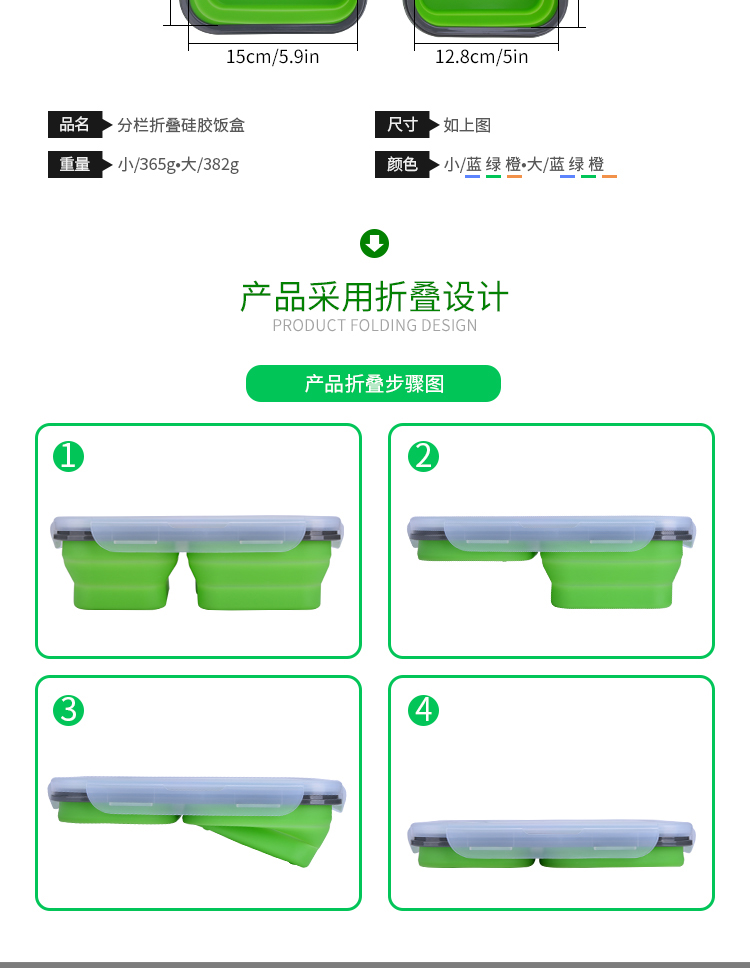 15cm/5.9in

12.8cm/5in

品名 分栏折叠硅胶饭盒

尺寸 如上图

重量 小/365g•大/382g

颜色 小/蓝 绿 橙•大/蓝 绿 橙

产品采用折叠设计
PRODUCT FOLDING DESIGN

产品折叠步骤图

1

2

3

4